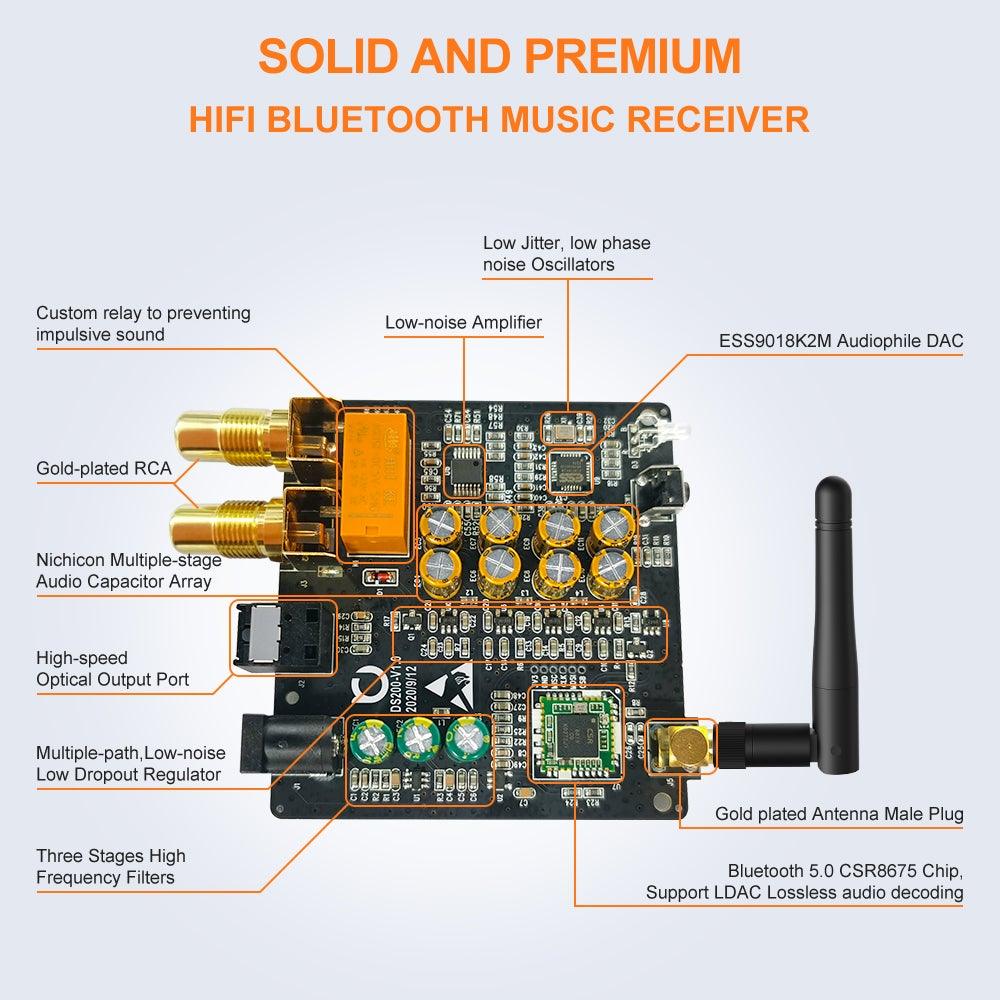 SOLID AND PREMIUM
HIFI BLUETOOTH MUSIC RECEIVER

Low Jitter, low phase noise Oscillators

Custom relay to preventing impulsive sound

Low-noise Amplifier

ESS9018K2M Audiophile DAC

Gold-plated RCA

Nichicon Multiple-stage Audio Capacitor Array

High-speed Optical Output Port

DS200-V1.0
2020/9/12

Multiple-path,Low-noise Low Dropout Regulator

Gold plated Antenna Male Plug

Three Stages High Frequency Filters

Bluetooth 5.0 CSR8675 Chip, Support LDAC Lossless audio decoding